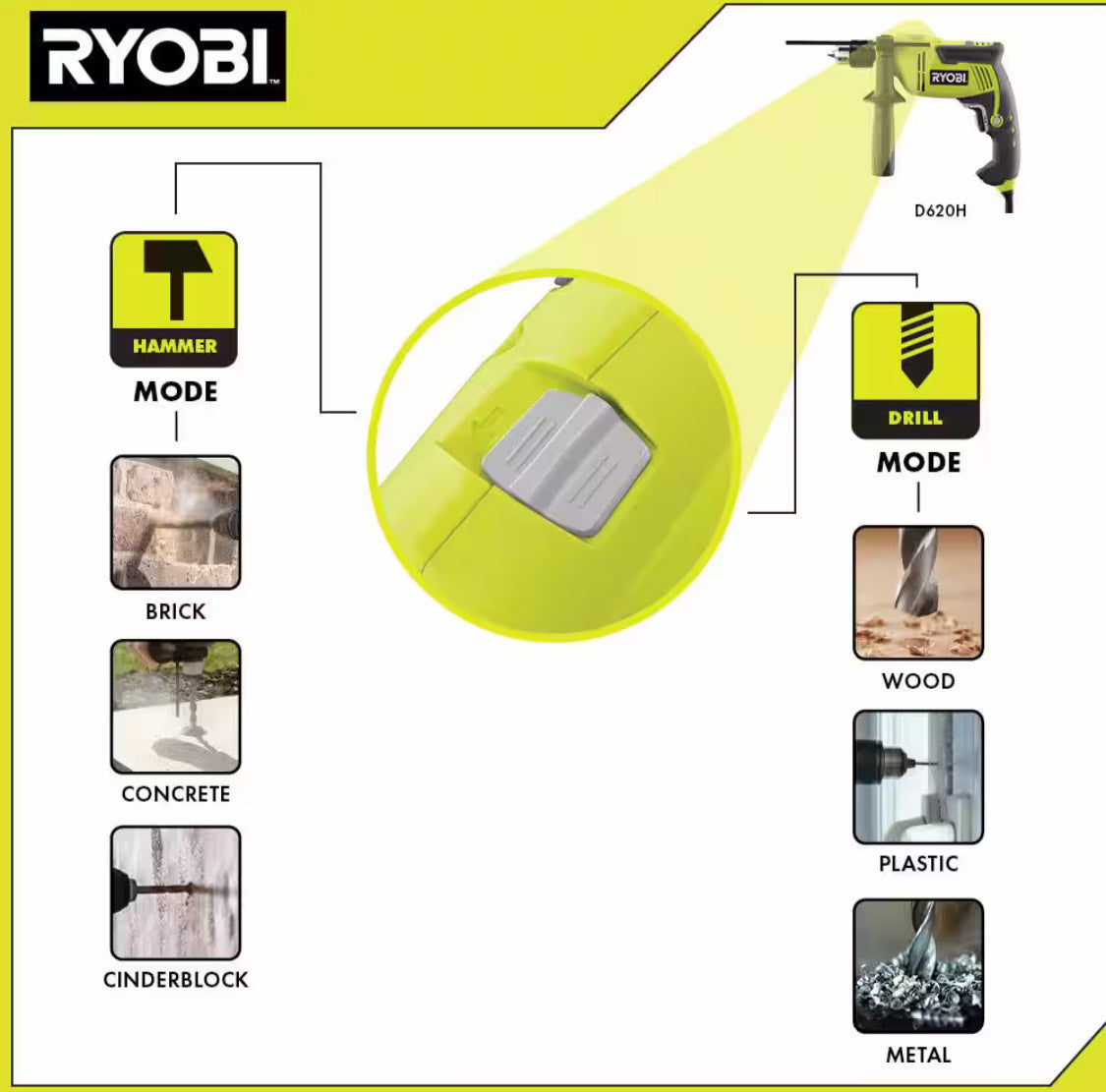 RYOBI™

RYOBI

D620H

HAMMER

MODE

BRICK

CONCRETE

CINDERBLOCK

DRILL

MODE

WOOD

PLASTIC

METAL