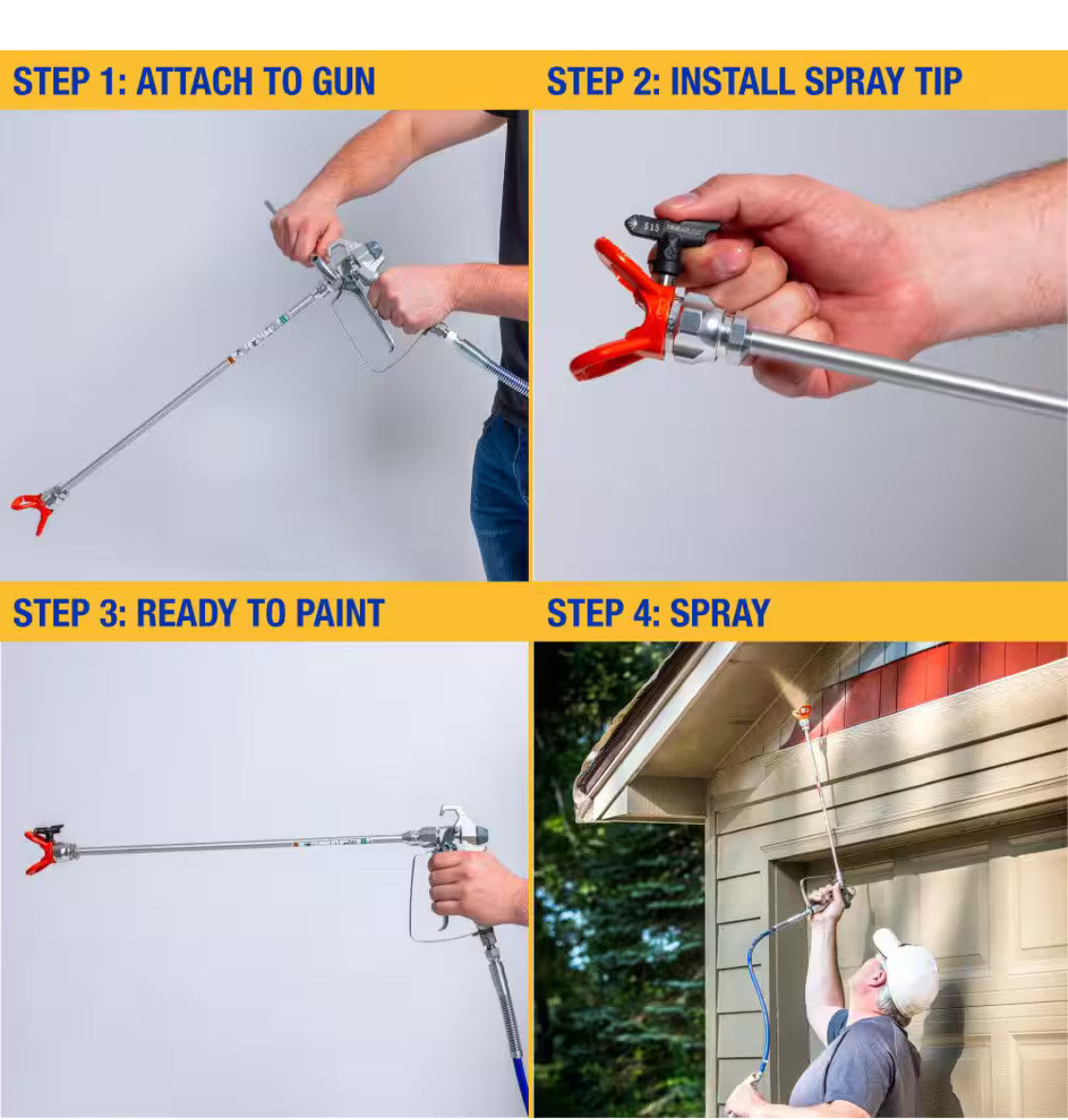 STEP 1: ATTACH TO GUN

STEP 2: INSTALL SPRAY TIP

515

STEP 3: READY TO PAINT

STEP 4: SPRAY