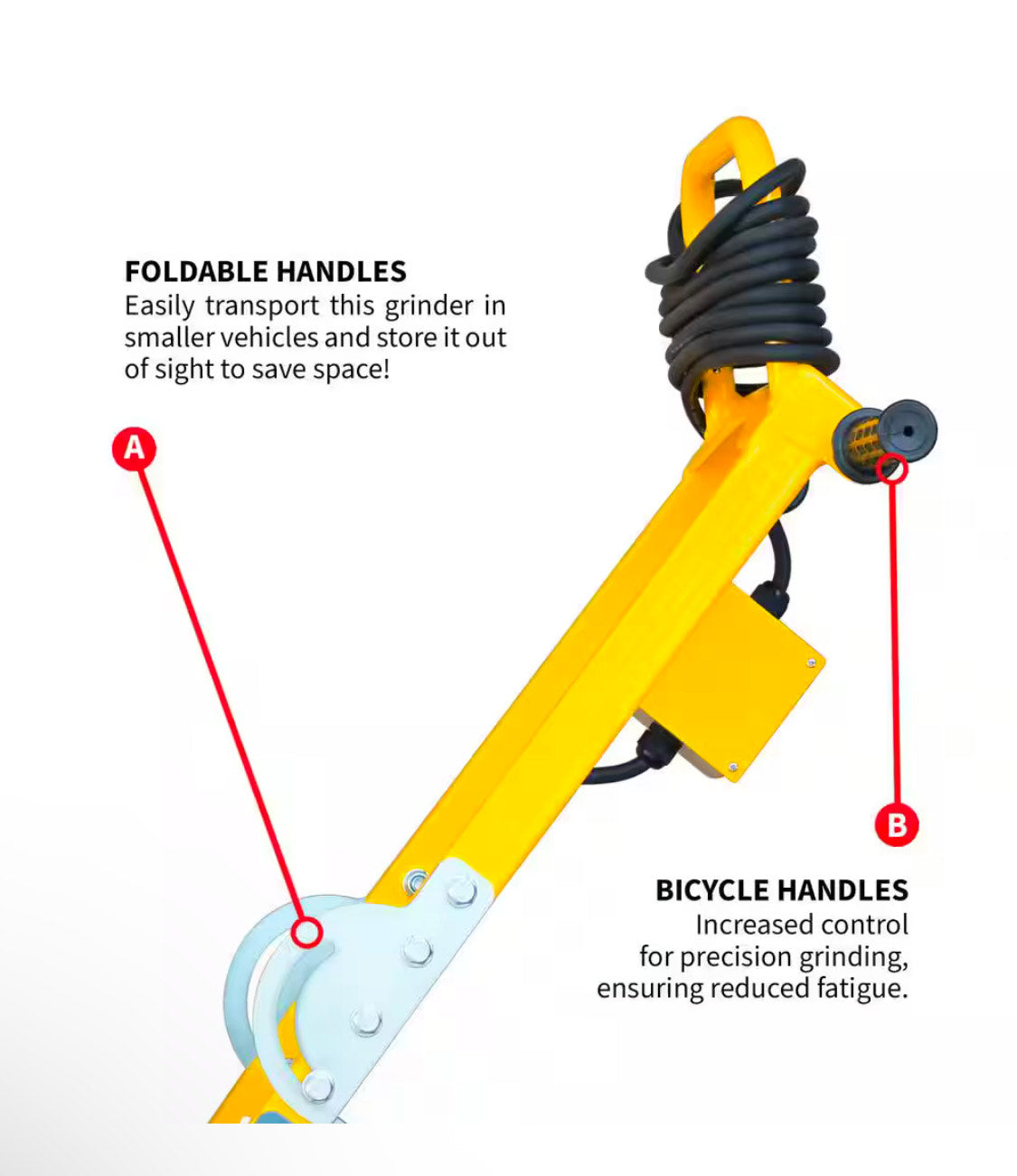 FOLDABLE HANDLES
Easily transport this grinder in smaller vehicles and store it out of sight to save space!

A

B

BICYCLE HANDLES
Increased control for precision grinding, ensuring reduced fatigue.