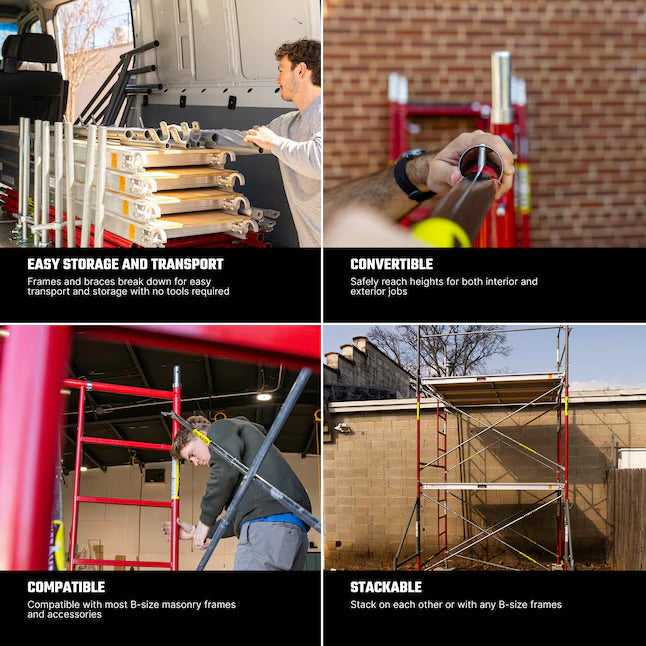 EASY STORAGE AND TRANSPORT
Frames and braces break down for easy transport and storage with no tools required

CONVERTIBLE
Safely reach heights for both interior and exterior jobs

COMPATIBLE
Compatible with most B-size masonry frames and accessories

STACKABLE
Stack on each other or with any B-size frames